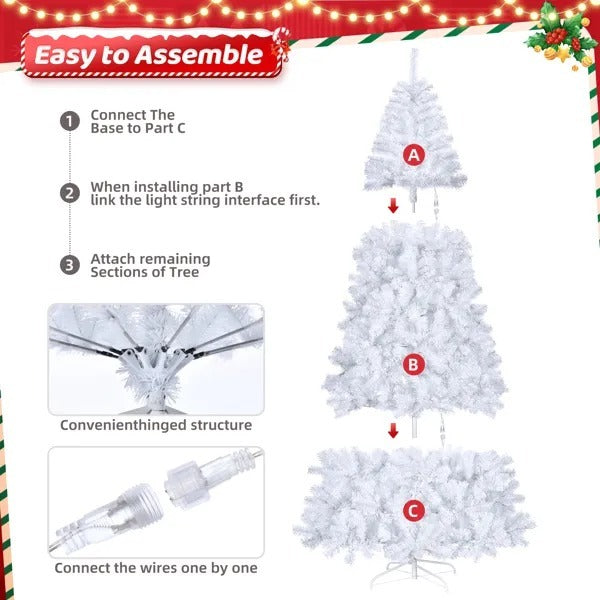 Easy to Assemble

1 Connect The Base to Part C

2 When installing part B link the light string interface first.

3 Attach remaining Sections of Tree

Convenienthinged structure

Connect the wires one by one

A

B

C